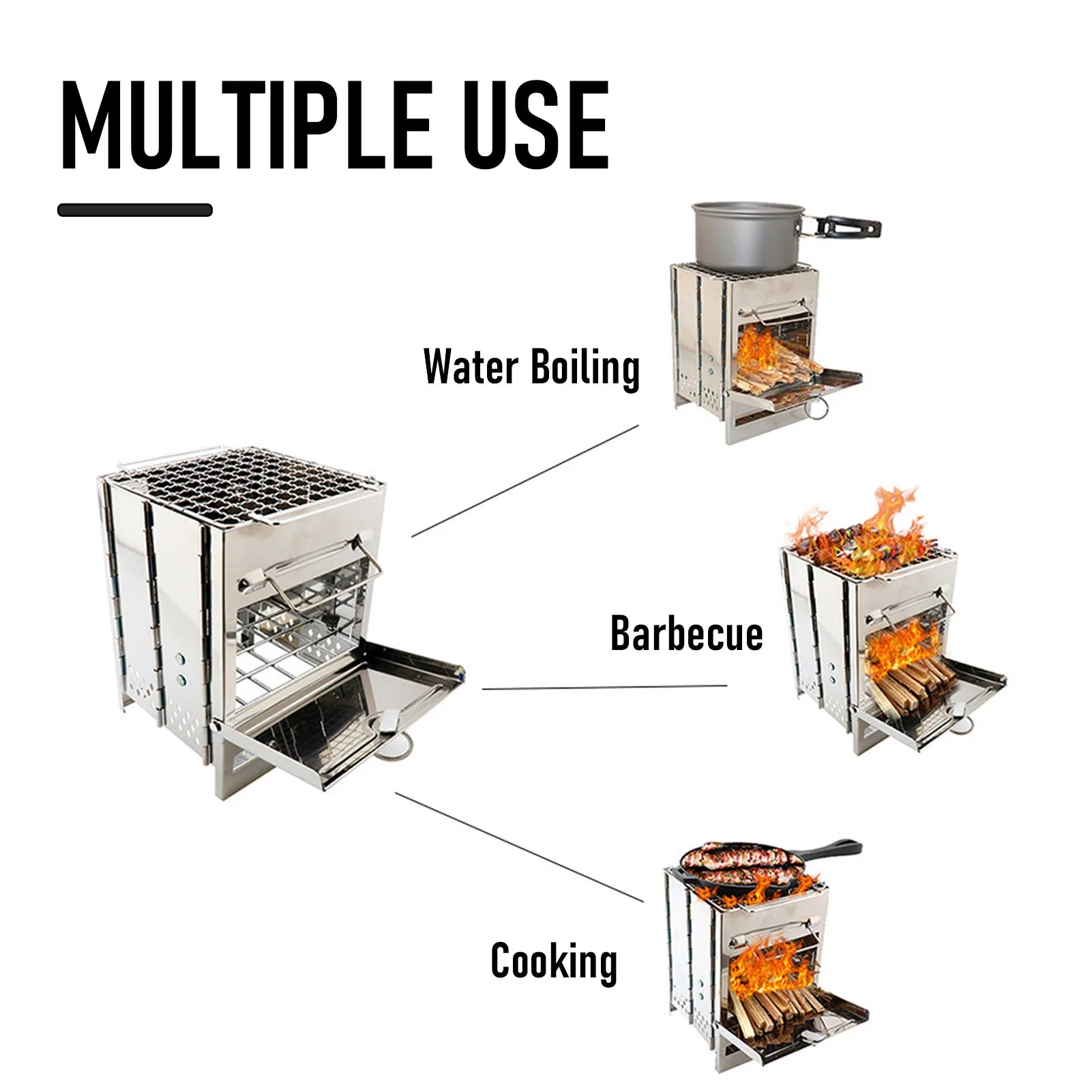 MULTIPLE USE

Water Boiling

Barbecue

Cooking