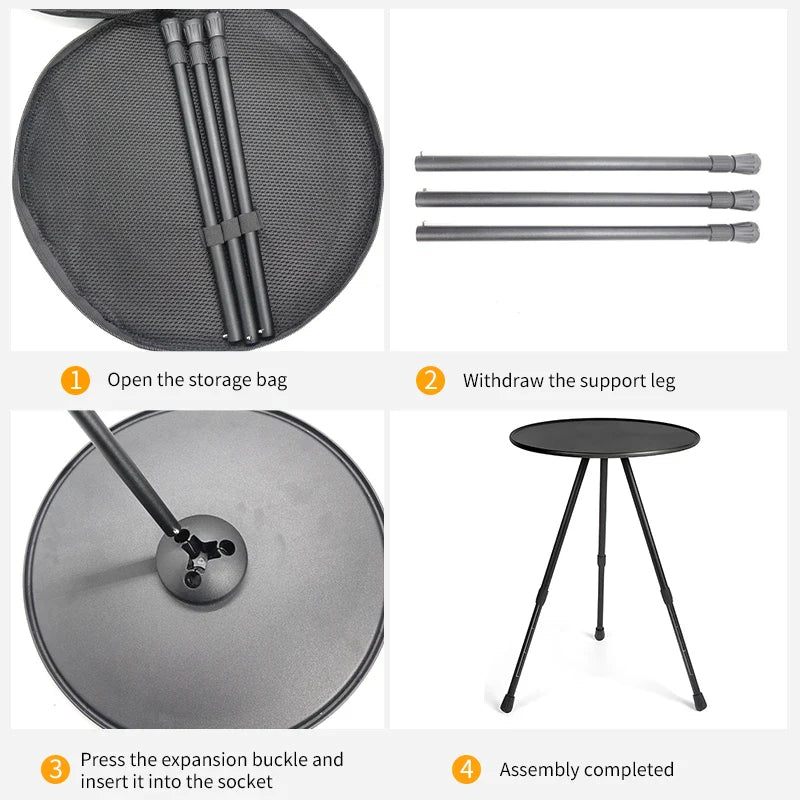 1 Open the storage bag

2 Withdraw the support leg

3 Press the expansion buckle and insert it into the socket

4 Assembly completed